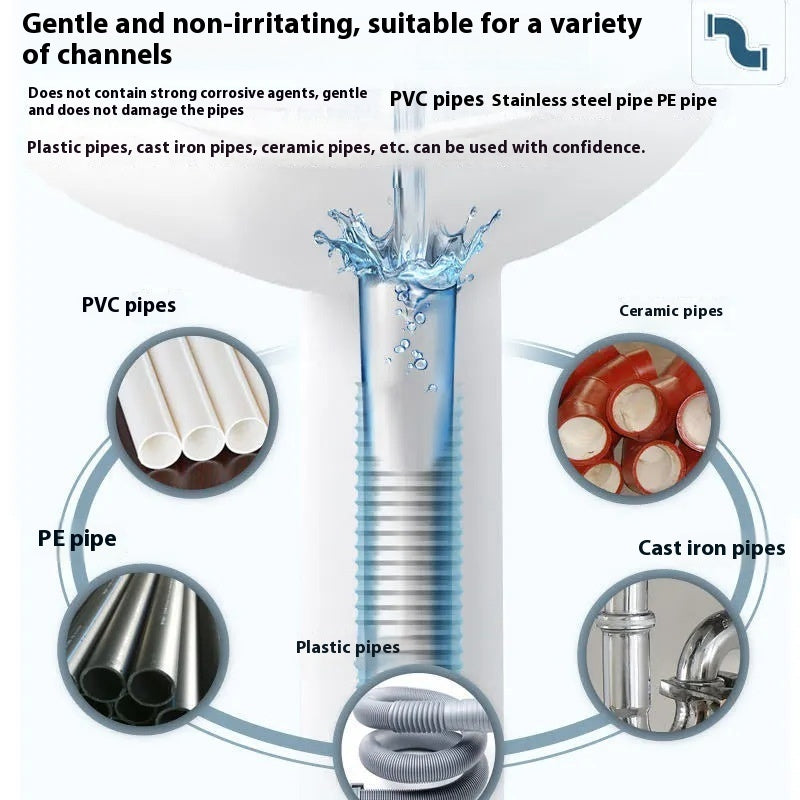 Gentle and non-irritating, suitable for a variety of channels

Does not contain strong corrosive agents, gentle and does not damage the pipes

PVC pipes Stainless steel pipe PE pipe

Plastic pipes, cast iron pipes, ceramic pipes, etc. can be used with confidence.

PVC pipes

Ceramic pipes

PE pipe

Cast iron pipes

Plastic pipes